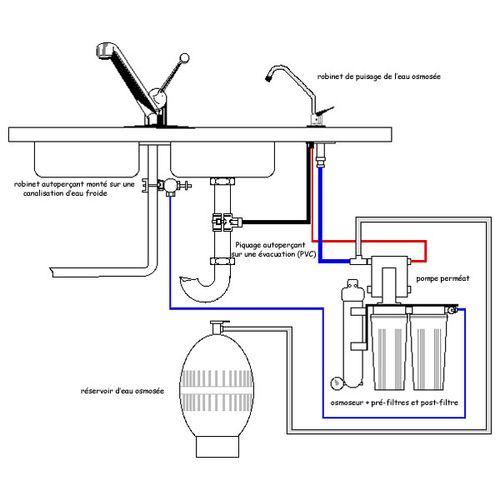 robinet de puisage de l'eau osmosée

robinet autoperçant monté sur une canalisation d'eau froide

Piquage autoperçant sur une évacuation (PVC)

pompe perméat

réservoir d'eau osmosée

osmoseur + pré-filtres et post-filtre